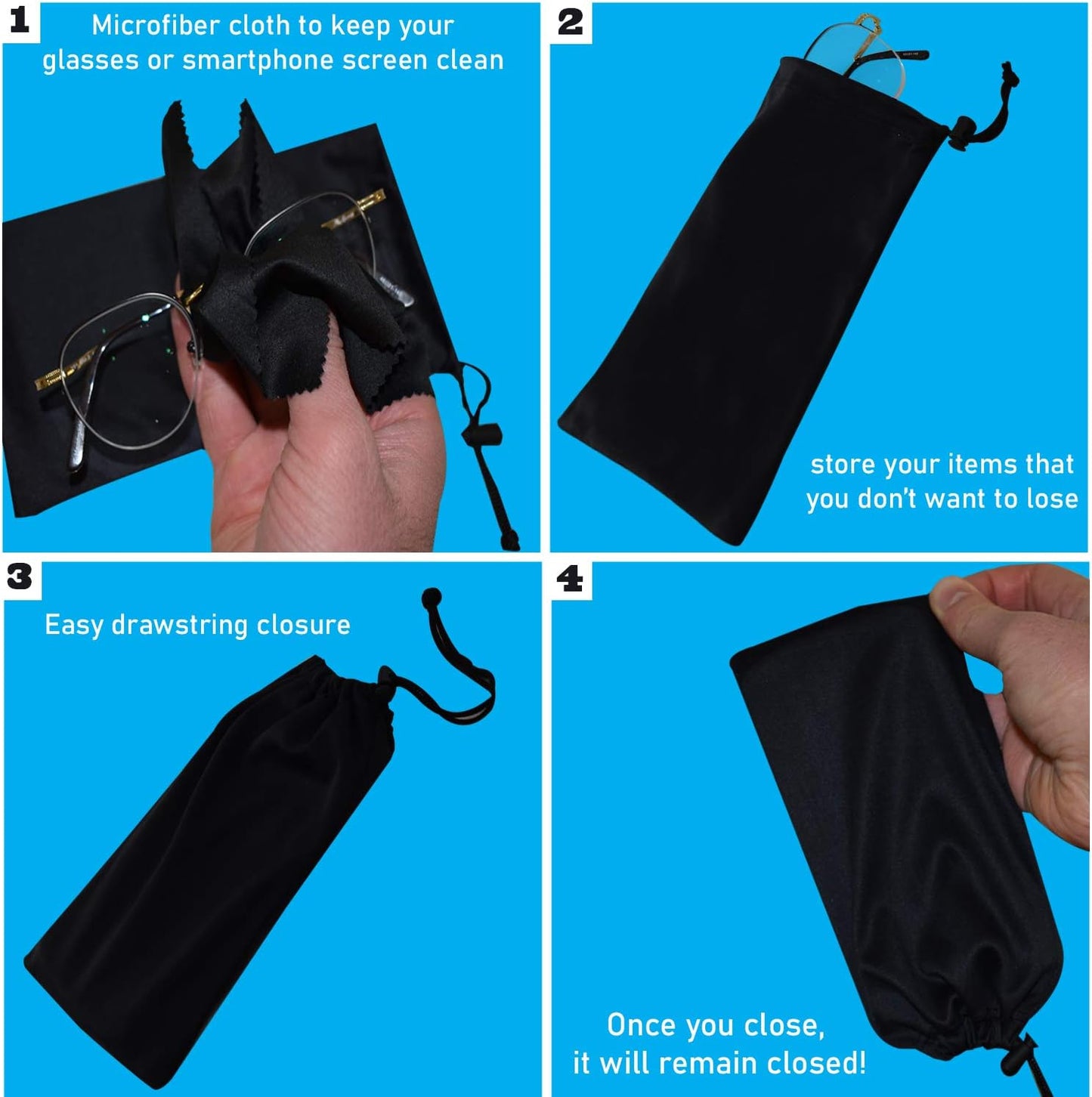 1

Microfiber cloth to keep your glasses or smartphone screen clean

2

store your items that you don't want to lose

3

Easy drawstring closure

4

Once you close, it will remain closed!